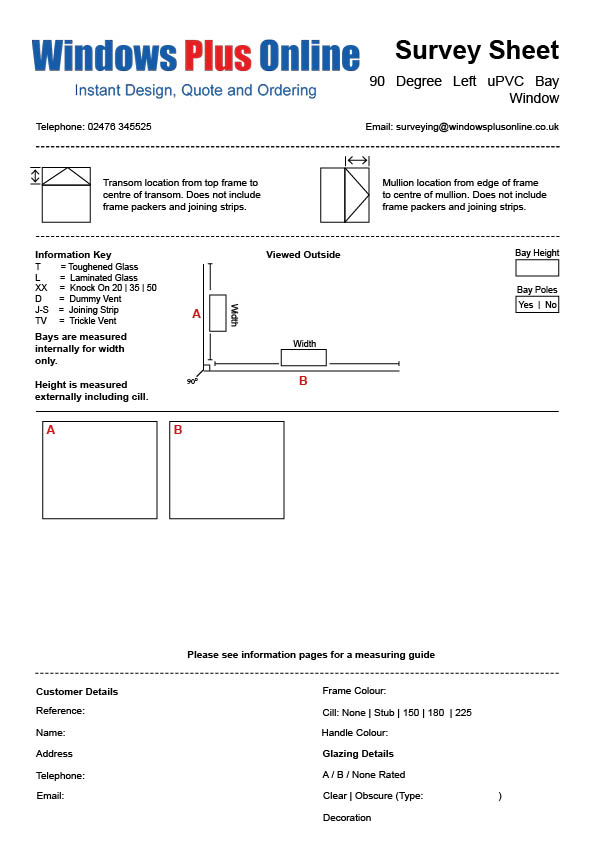 Windows Plus Online
Instant Design, Quote and Ordering

Survey Sheet
90 Degree Left uPVC Bay Window

Telephone: 02476 345525

Email: surveying@windowsplusonline.co.uk

Transom location from top frame to centre of transom. Does not include frame packers and joining strips.

Mullion location from edge of frame to centre of mullion. Does not include frame packers and joining strips.

Information Key
T = Toughened Glass
L = Laminated Glass
XX = Knock On 20 | 35 | 50
D = Dummy Vent
J-S = Joining Strip
TV = Trickle Vent

Bays are measured internally for width only.

Height is measured externally including cill.

Viewed Outside

A
Width
Width
90°
B

Bay Height

Bay Poles
Yes | No

A

B

Please see information pages for a measuring guide

Customer Details
Reference:
Name:
Address
Telephone:
Email:

Frame Colour:
Cill: None | Stub | 150 | 180 | 225
Handle Colour:
Glazing Details
A / B / None Rated
Clear | Obscure (Type: )
Decoration