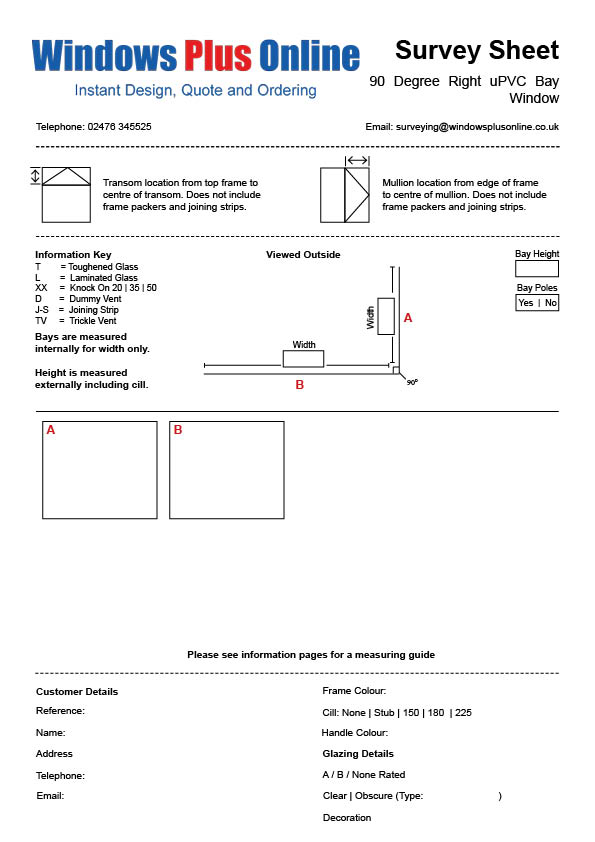 Windows Plus Online
Instant Design, Quote and Ordering

Survey Sheet
90 Degree Right uPVC Bay Window

Telephone: 02476 345525

Email: surveying@windowsplusonline.co.uk

Transom location from top frame to centre of transom. Does not include frame packers and joining strips.

Mullion location from edge of frame to centre of mullion. Does not include frame packers and joining strips.

Information Key
T = Toughened Glass
L = Laminated Glass
XX = Knock On 20 | 35 | 50
D = Dummy Vent
J-S = Joining Strip
TV = Trickle Vent

Bays are measured internally for width only.

Height is measured externally including cill.

Viewed Outside

Width
A
Width
B
90°

Bay Height

Bay Poles
Yes | No

A

B

Please see information pages for a measuring guide

Customer Details
Reference:
Name:
Address
Telephone:
Email:

Frame Colour:
Cill: None | Stub | 150 | 180 | 225
Handle Colour:
Glazing Details
A / B / None Rated
Clear | Obscure (Type: )
Decoration