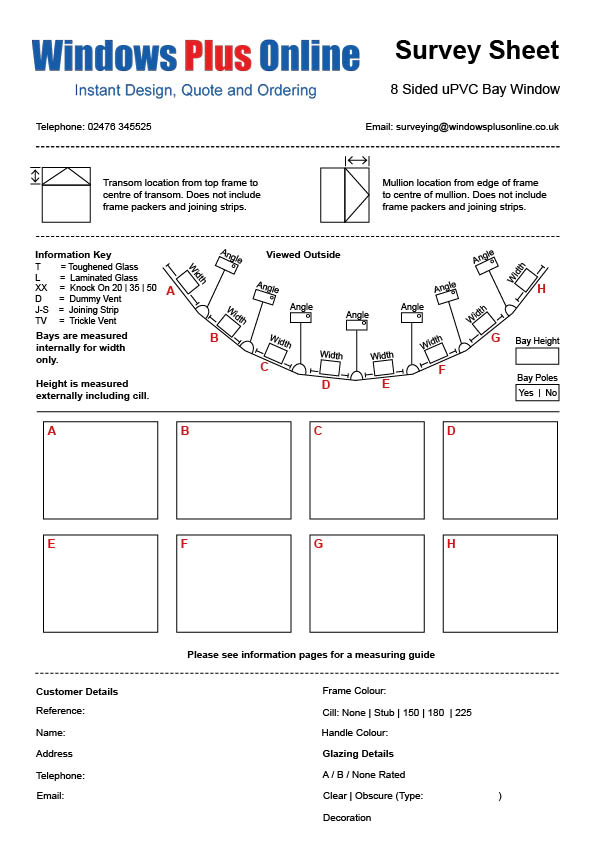 Windows Plus Online
Instant Design, Quote and Ordering

Survey Sheet
8 Sided uPVC Bay Window

Telephone: 02476 345525

Email: surveying@windowsplusonline.co.uk

Transom location from top frame to centre of transom. Does not include frame packers and joining strips.

Mullion location from edge of frame to centre of mullion. Does not include frame packers and joining strips.

Information Key
T = Toughened Glass
L = Laminated Glass
XX = Knock On 20 | 35 | 50
D = Dummy Vent
J-S = Joining Strip
TV = Trickle Vent

Bays are measured internally for width only.

Height is measured externally including cill.

Viewed Outside

Width A
Angle
Width B
Angle
Width C
Angle
Width D
Angle
Width E
Angle
Width F
Angle
Width G
Angle
Width H

Bay Height

Bay Poles
Yes | No

A
B
C
D
E
F
G
H

Please see information pages for a measuring guide

Customer Details
Reference:
Name:
Address
Telephone:
Email:

Frame Colour:
Cill: None | Stub | 150 | 180 | 225
Handle Colour:
Glazing Details
A / B / None Rated
Clear | Obscure (Type: )
Decoration