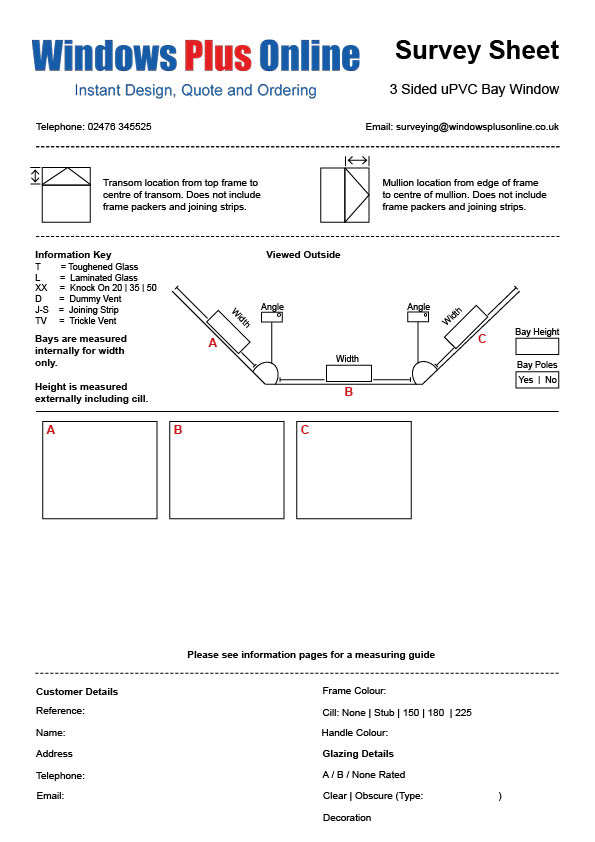 Windows Plus Online
Instant Design, Quote and Ordering

Survey Sheet
3 Sided uPVC Bay Window

Telephone: 02476 345525

Email: surveying@windowsplusonline.co.uk

Transom location from top frame to centre of transom. Does not include frame packers and joining strips.

Mullion location from edge of frame to centre of mullion. Does not include frame packers and joining strips.

Information Key
T = Toughened Glass
L = Laminated Glass
XX = Knock On 20 | 35 | 50
D = Dummy Vent
J-S = Joining Strip
TV = Trickle Vent

Bays are measured internally for width only.

Height is measured externally including cill.

Viewed Outside

Width
A
Angle
Width
B
Angle
Width
C

Bay Height

Bay Poles
Yes | No

A

B

C

Please see information pages for a measuring guide

Customer Details
Reference:
Name:
Address
Telephone:
Email:

Frame Colour:
Cill: None | Stub | 150 | 180 | 225
Handle Colour:
Glazing Details
A / B / None Rated
Clear | Obscure (Type: )
Decoration